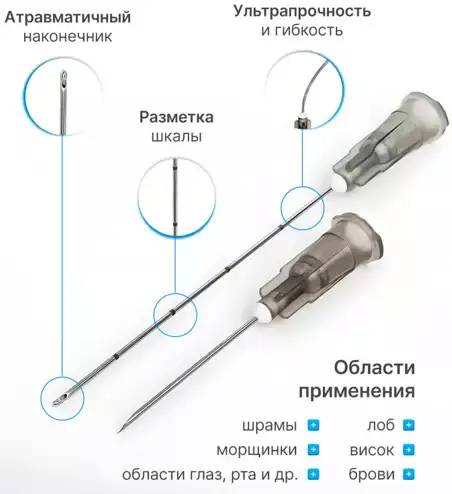 Атравматичный наконечник

Ультрапрочность и гибкость

Разметка шкалы

Области применения

шрамы
морщинки
области глаз, рта и др.

лоб
висок
брови